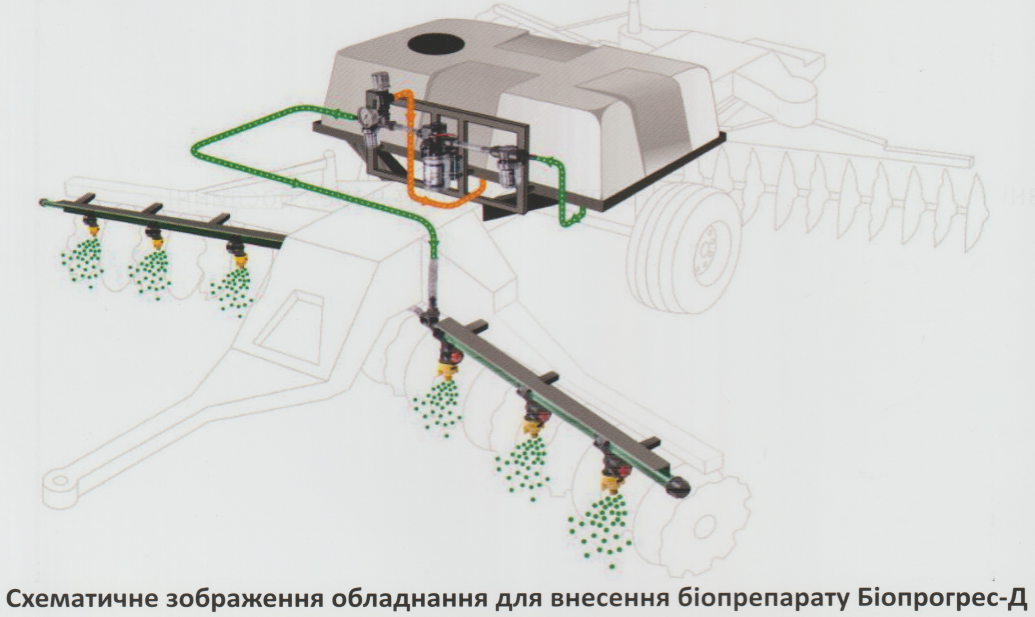 Схематичне зображення обладнання для внесення біопрепарату Біопрогрес-Д